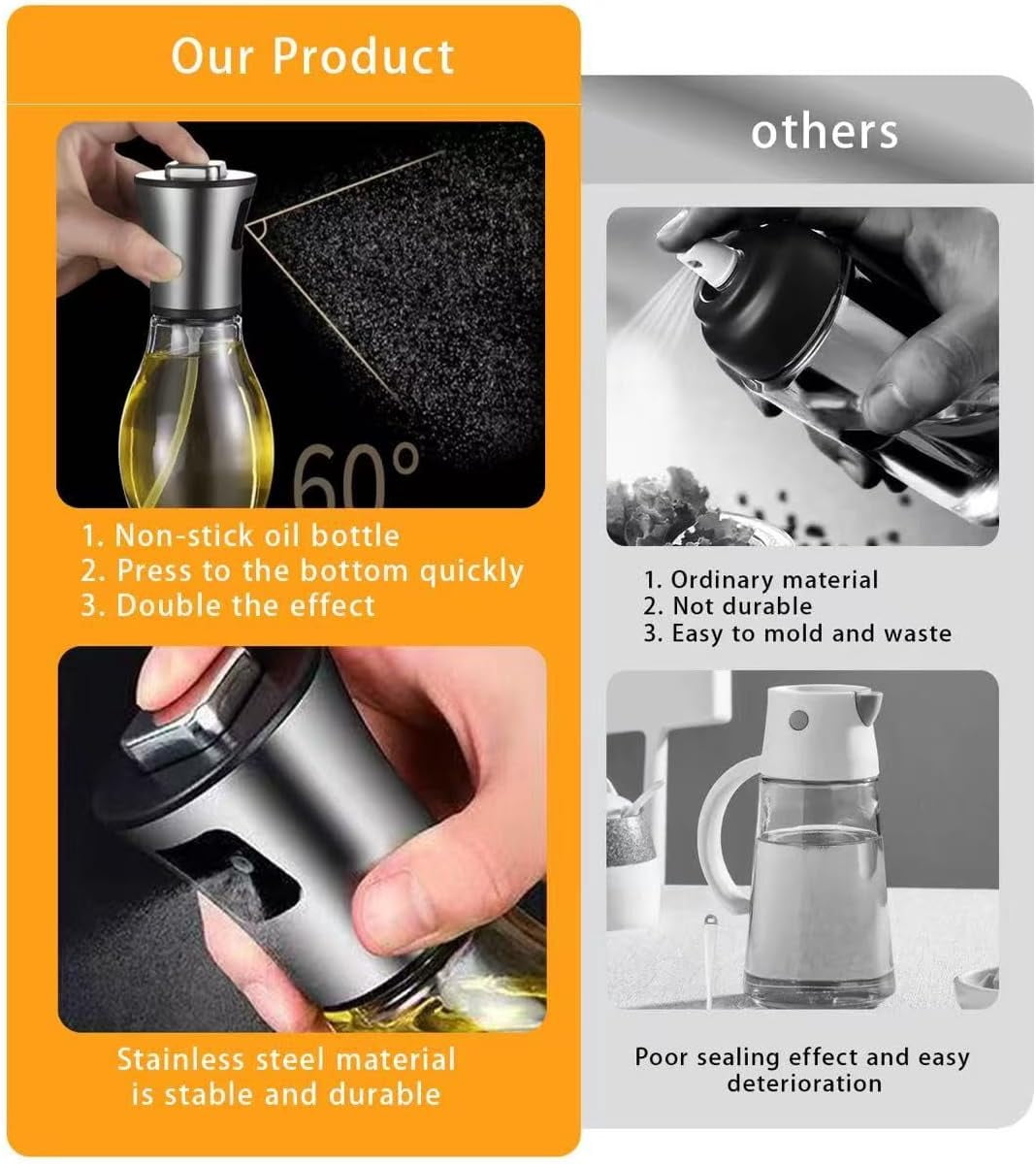 Our Product

60°

1. Non-stick oil bottle
2. Press to the bottom quickly
3. Double the effect

Stainless steel material is stable and durable

others

1. Ordinary material
2. Not durable
3. Easy to mold and waste

Poor sealing effect and easy deterioration