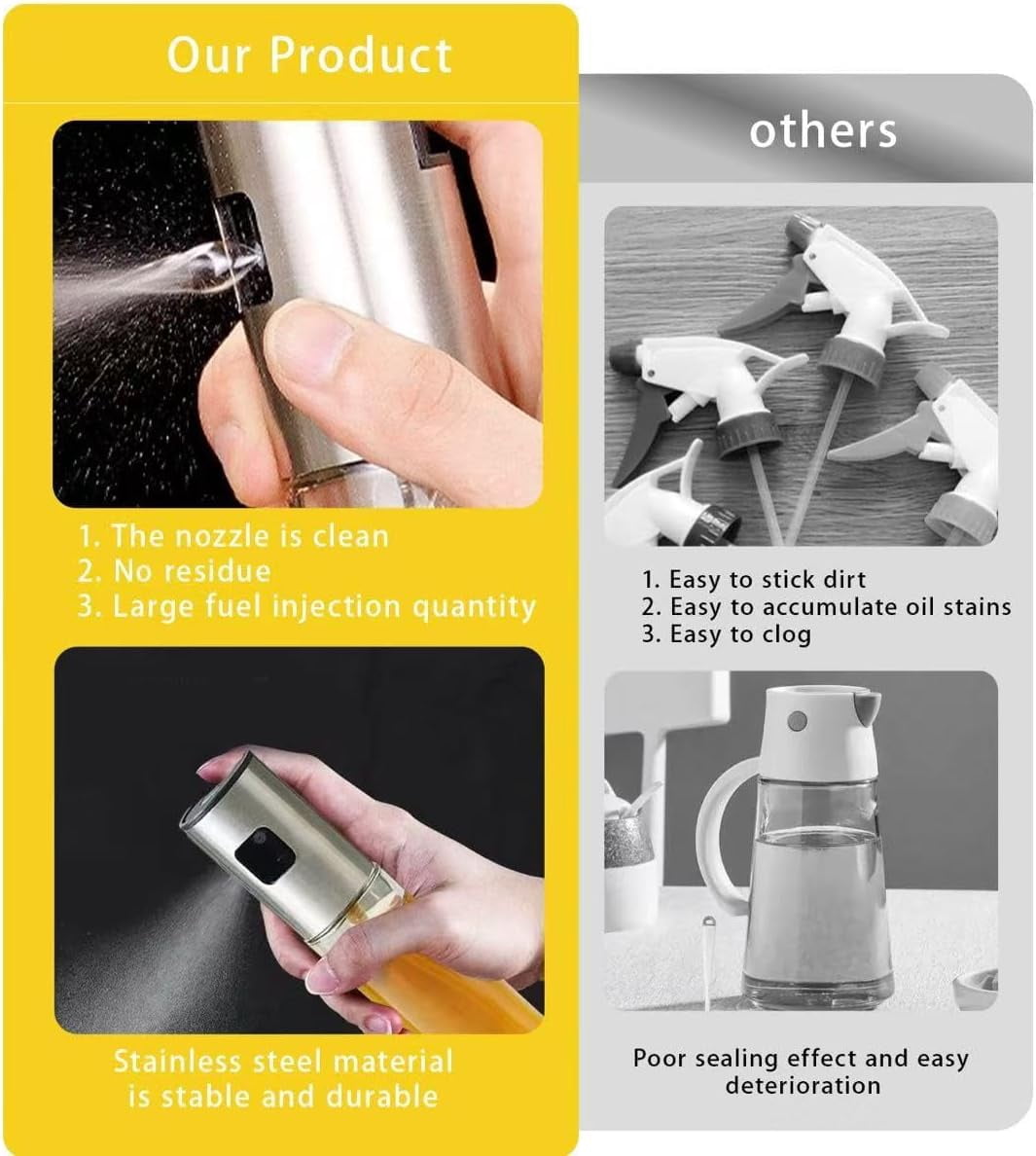 Our Product

1. The nozzle is clean
2. No residue
3. Large fuel injection quantity

Stainless steel material is stable and durable

others

1. Easy to stick dirt
2. Easy to accumulate oil stains
3. Easy to clog

Poor sealing effect and easy deterioration