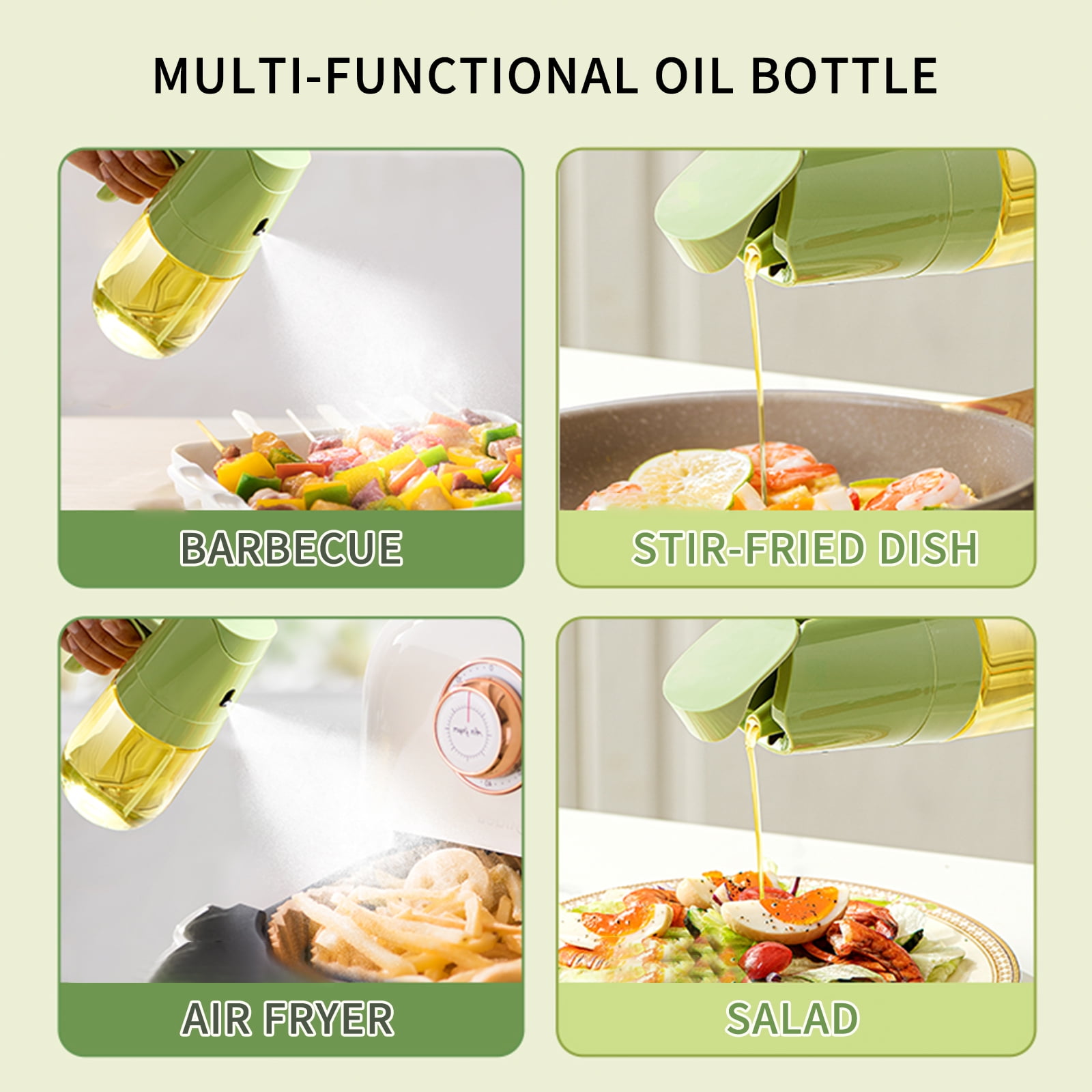 MULTI-FUNCTIONAL OIL BOTTLE

BARBECUE

STIR-FRIED DISH

AIR FRYER

SALAD