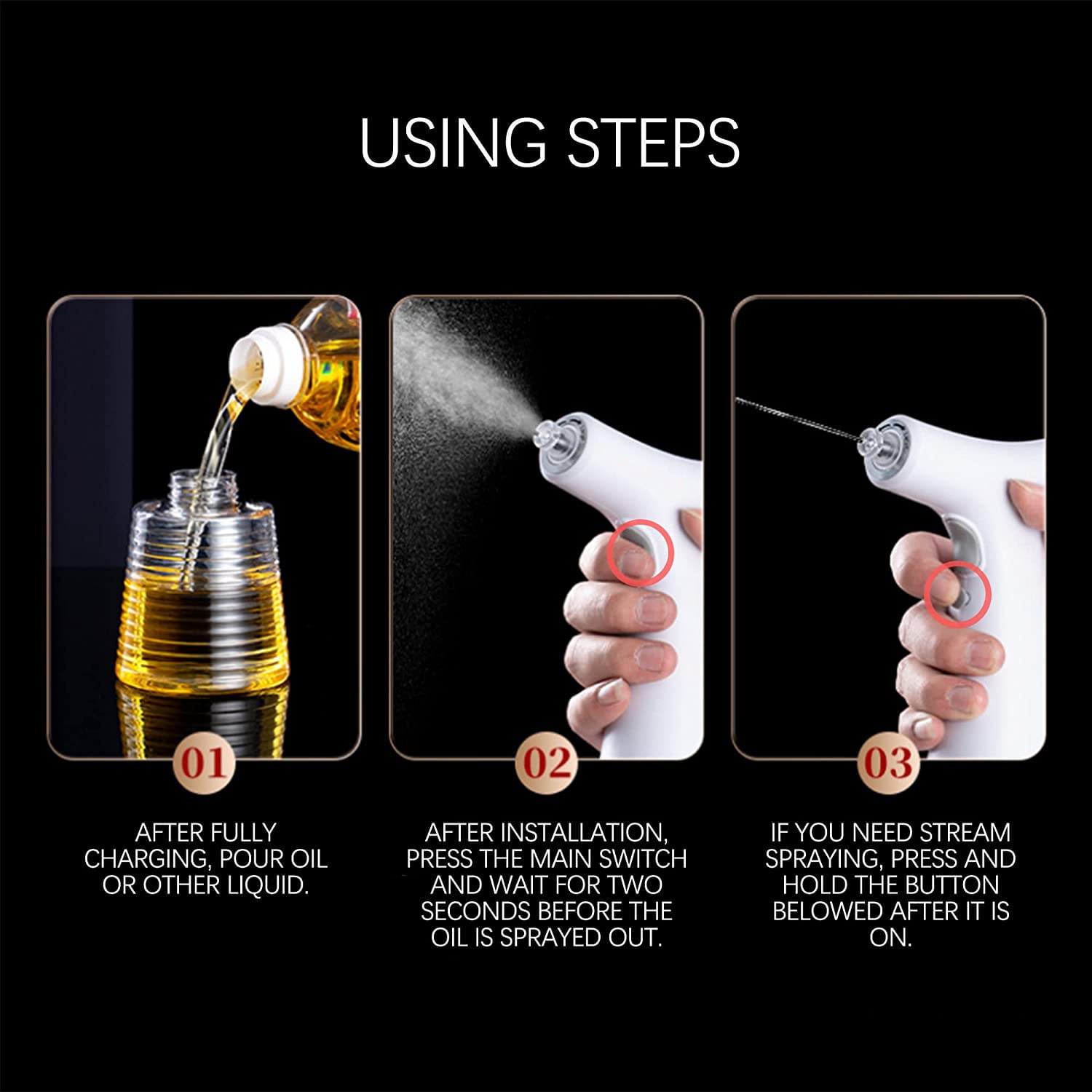 USING STEPS

01

AFTER FULLY CHARGING, POUR OIL OR OTHER LIQUID.

02

AFTER INSTALLATION, PRESS THE MAIN SWITCH AND WAIT FOR TWO SECONDS BEFORE THE OIL IS SPRAYED OUT.

03

IF YOU NEED STREAM SPRAYING, PRESS AND HOLD THE BUTTON BELOWED AFTER IT IS ON.