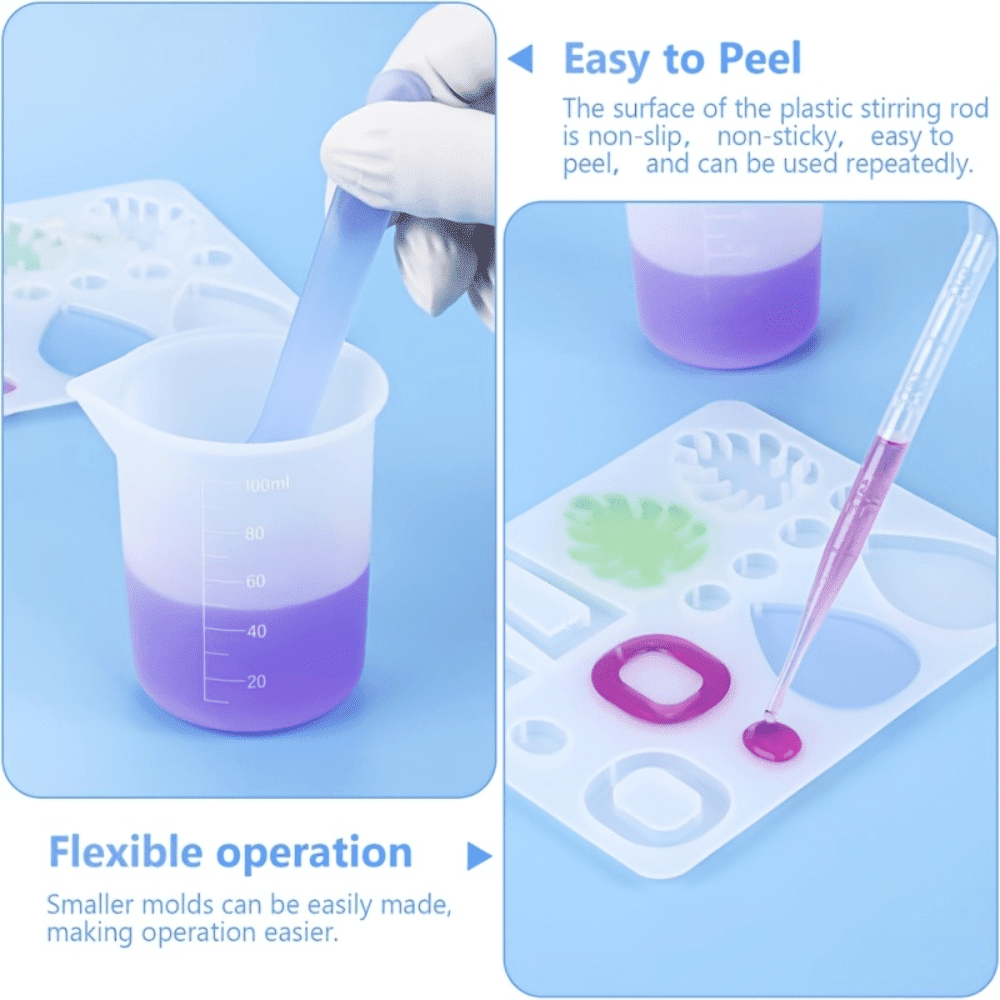 Easy to Peel

The surface of the plastic stirring rod is non-slip, non-sticky, easy to peel, and can be used repeatedly.

100ml
80
60
40
20

Flexible operation

Smaller molds can be easily made, making operation easier.