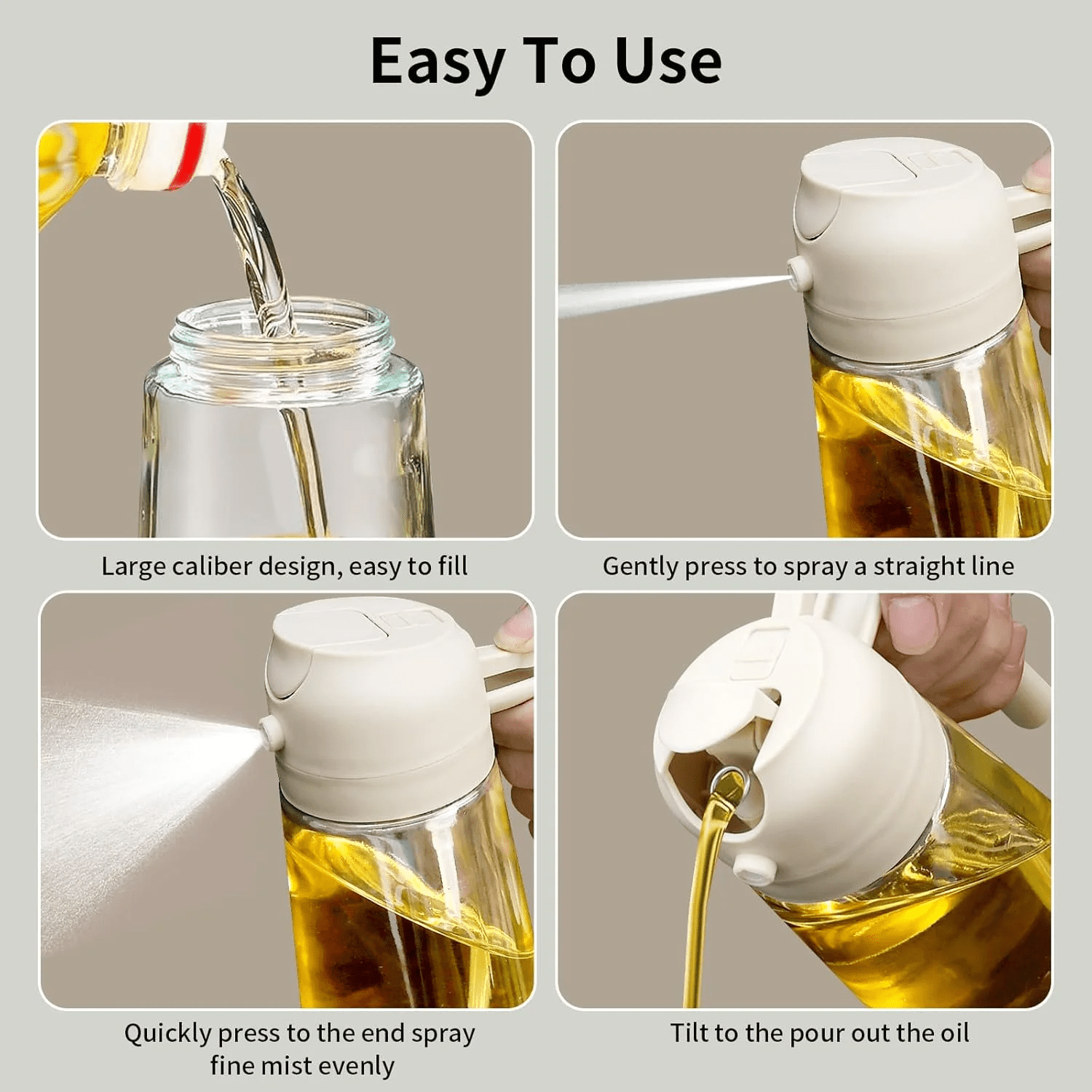 Easy To Use

Large caliber design, easy to fill

Gently press to spray a straight line

Quickly press to the end spray fine mist evenly

Tilt to the pour out the oil