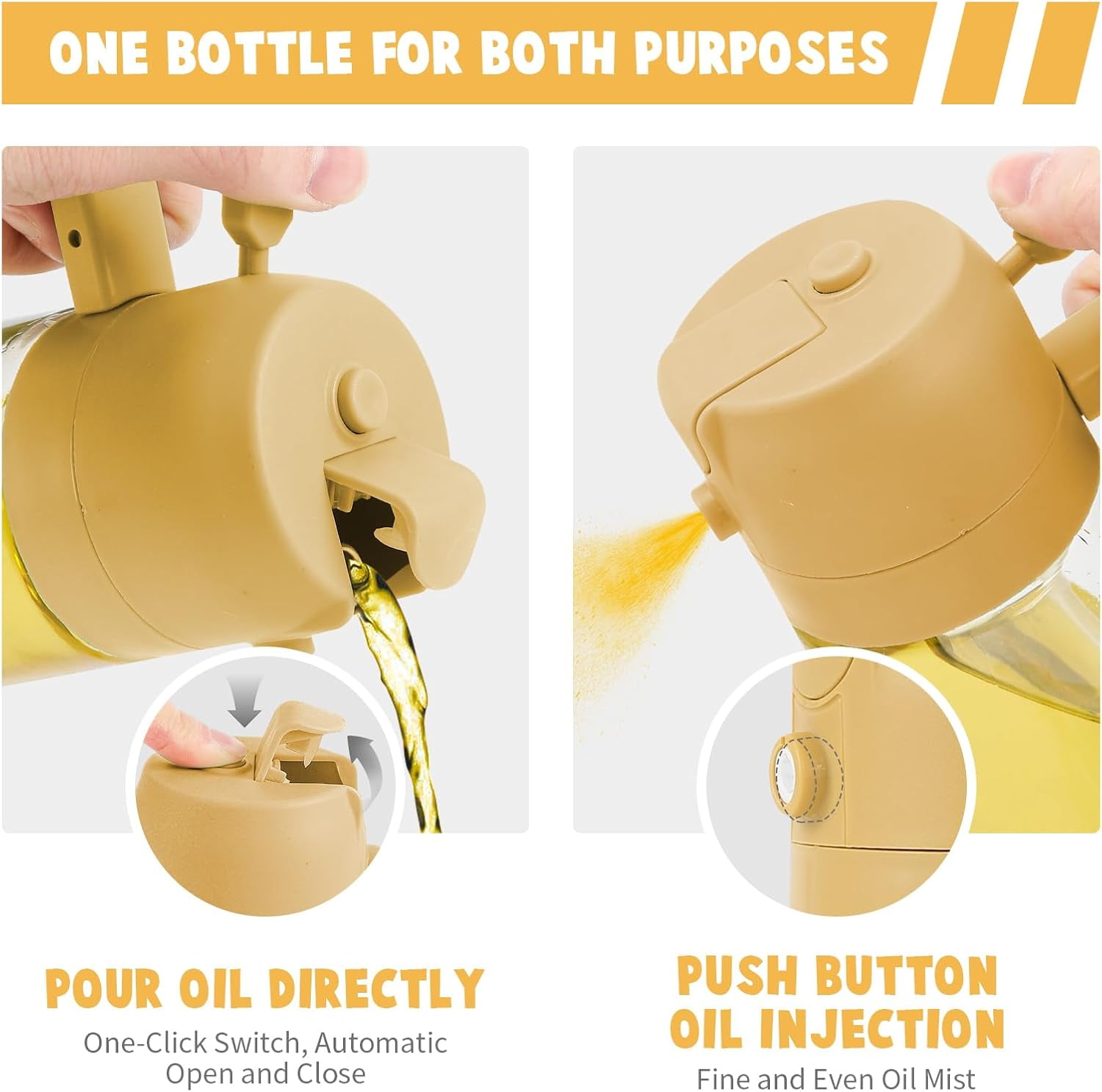 ONE BOTTLE FOR BOTH PURPOSES

POUR OIL DIRECTLY
One-Click Switch, Automatic Open and Close

PUSH BUTTON OIL INJECTION
Fine and Even Oil Mist