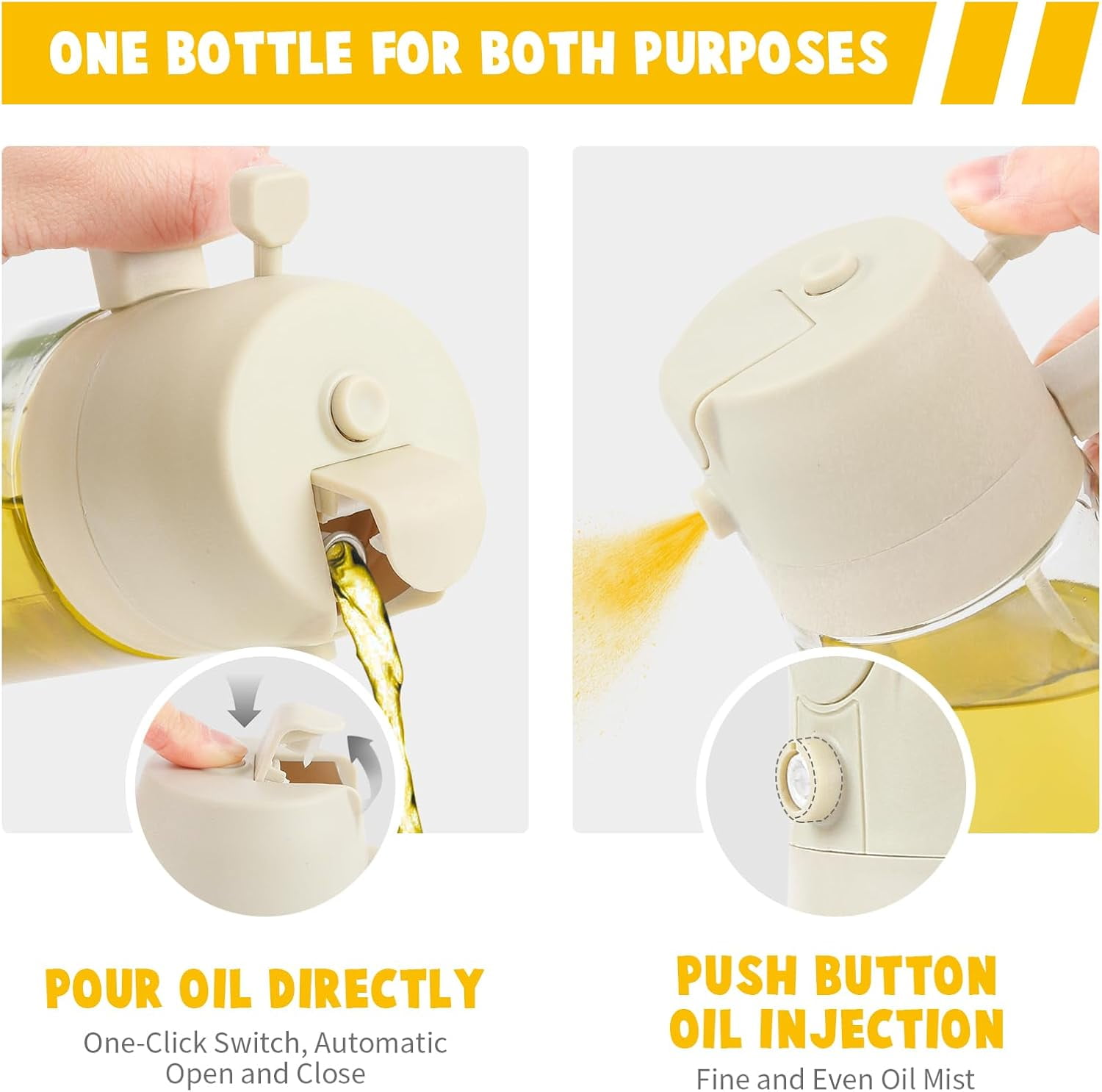 ONE BOTTLE FOR BOTH PURPOSES

POUR OIL DIRECTLY

One-Click Switch, Automatic Open and Close

PUSH BUTTON OIL INJECTION

Fine and Even Oil Mist